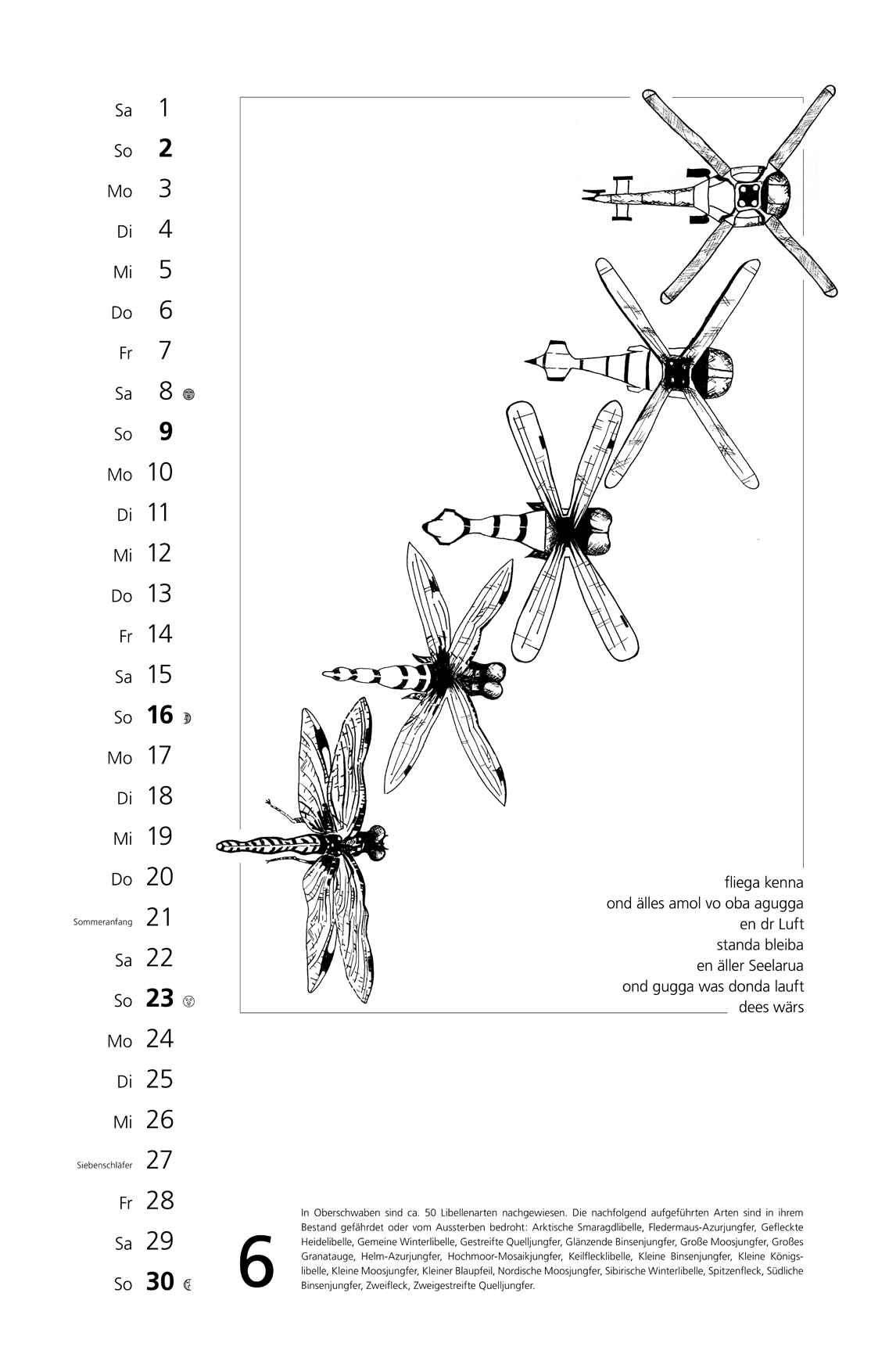 Sa 1
So 2
Mo 3
Di 4
Mi 5
Do 6
Fr 7
Sa 8
So 9
Mo 10
Di 11
Mi 12
Do 13
Fr 14
Sa 15
So 16
Mo 17
Di 18
Mi 19
Do 20
Sommeranfang 21
Sa 22
So 23
Mo 24
Di 25
Mi 26
Siebenschläfer 27
Fr 28
Sa 29
So 30

fliega kenna
ond älles amol vo oba agugga
en dr Luft
standa bleiba
en äller Seelarua
ond gugga was donda lauft
dees wärs

6

In Oberschwaben sind ca. 50 Libellenarten nachgewiesen. Die nachfolgend aufgeführten Arten sind in ihrem Bestand gefährdet oder vom Aussterben bedroht: Arktische Smaragdlibelle, Fledermaus-Azurjungfer, Gefleckte Heidelibelle, Gemeine Winterlibelle, Gestreifte Quelljungfer, Glänzende Binsenjungfer, Große Moosjungfer, Großes Granatauge, Helm-Azurjungfer, Hochmoor-Mosaikjungfer, Keilflecklibelle, Kleine Binsenjungfer, Kleine Königslibelle, Kleine Moosjungfer, Kleiner Blaupfeil, Nordische Moosjungfer, Sibirische Winterlibelle, Spitzenfleck, Südliche Binsenjungfer, Zweifleck, Zweigestreifte Quelljungfer.